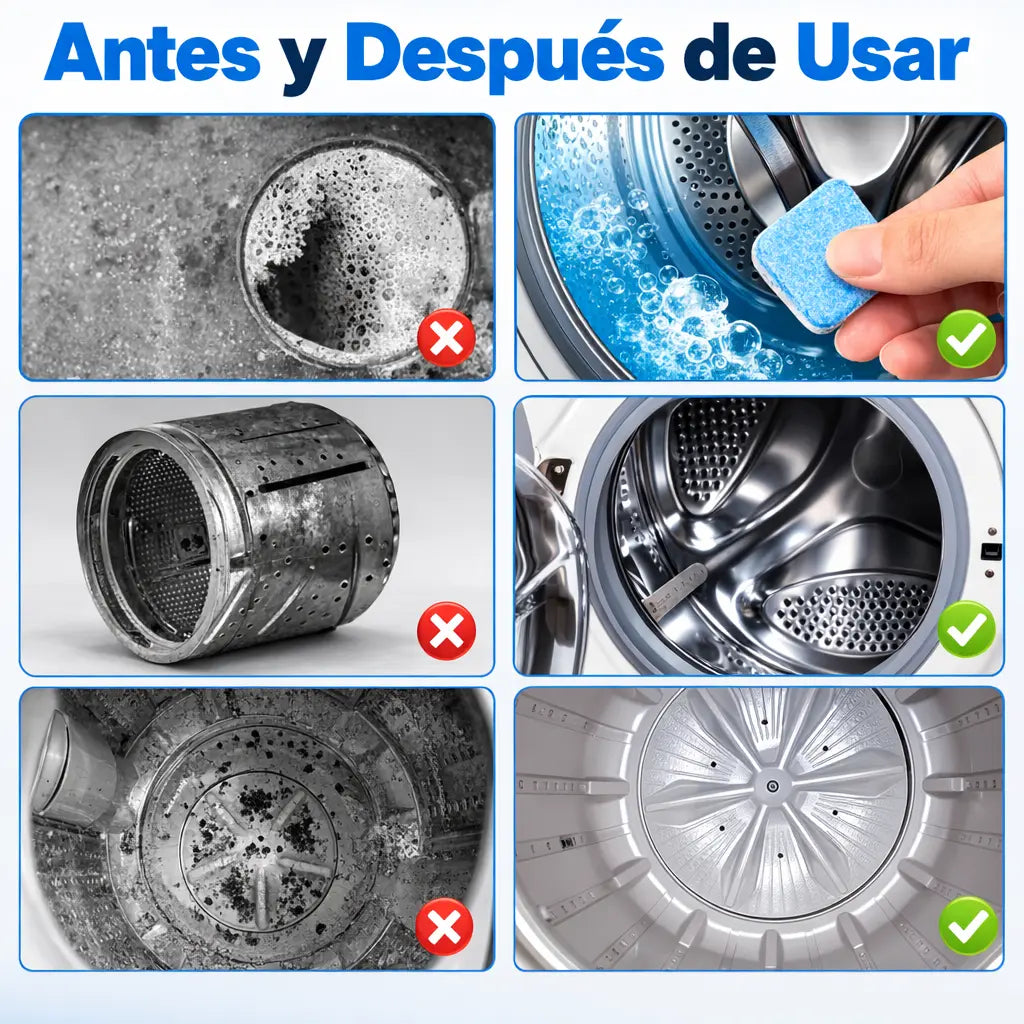 Antes y Después de Usar