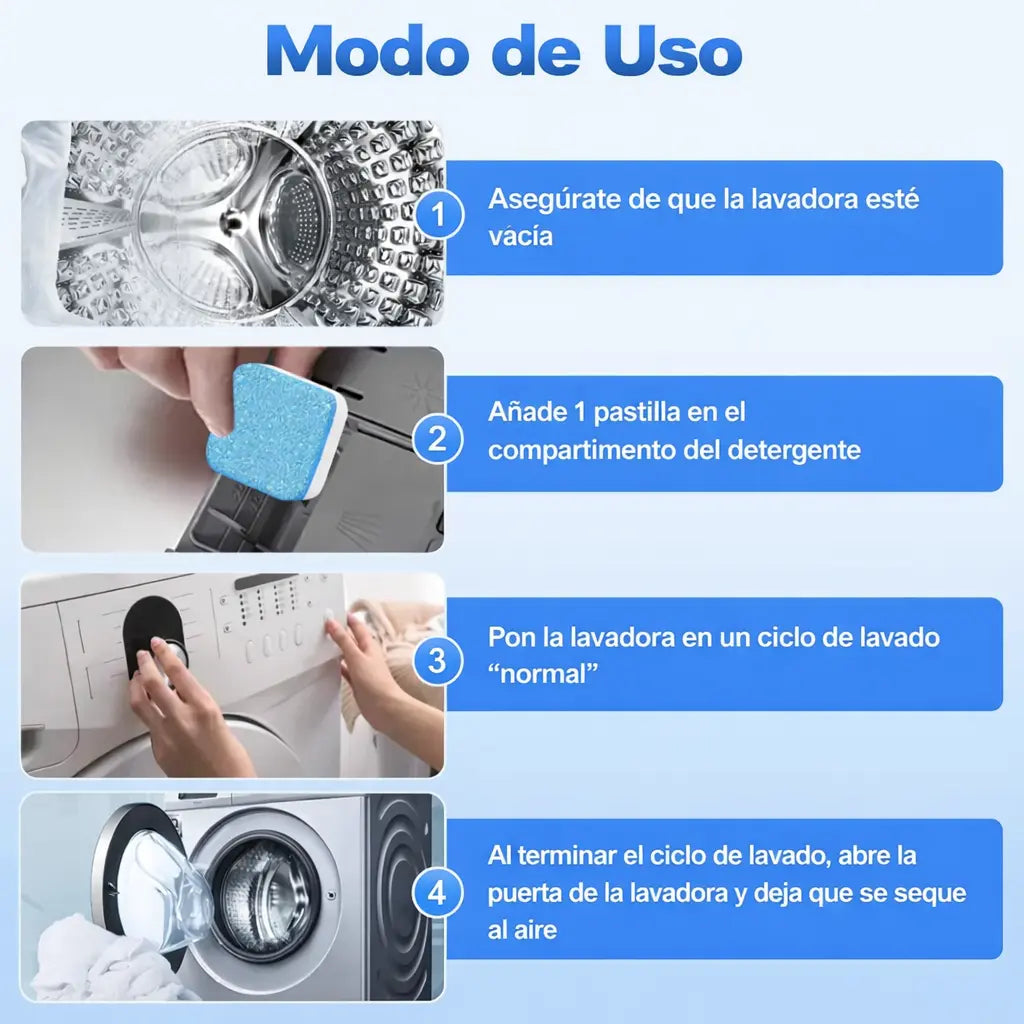 Modo de Uso

1 Asegúrate de que la lavadora esté vacía

2 Añade 1 pastilla en el compartimento del detergente

3 Pon la lavadora en un ciclo de lavado “normal”

4 Al terminar el ciclo de lavado, abre la puerta de la lavadora y deja que se seque al aire